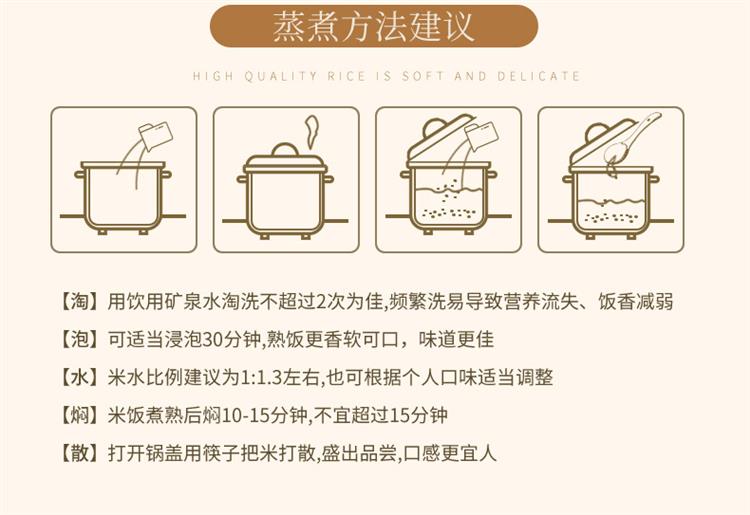 蒸煮方法建议

HIGH QUALITY RICE IS SOFT AND DELICATE

【淘】用饮用矿泉水淘洗不超过2次为佳,频繁洗易导致营养流失、饭香减弱

【泡】可适当浸泡30分钟,熟饭更香软可口，味道更佳

【水】米水比例建议为1:1.3左右,也可根据个人口味适当调整

【焖】米饭煮熟后焖10-15分钟,不宜超过15分钟

【散】打开锅盖用筷子把米打散,盛出品尝,口感更宜人