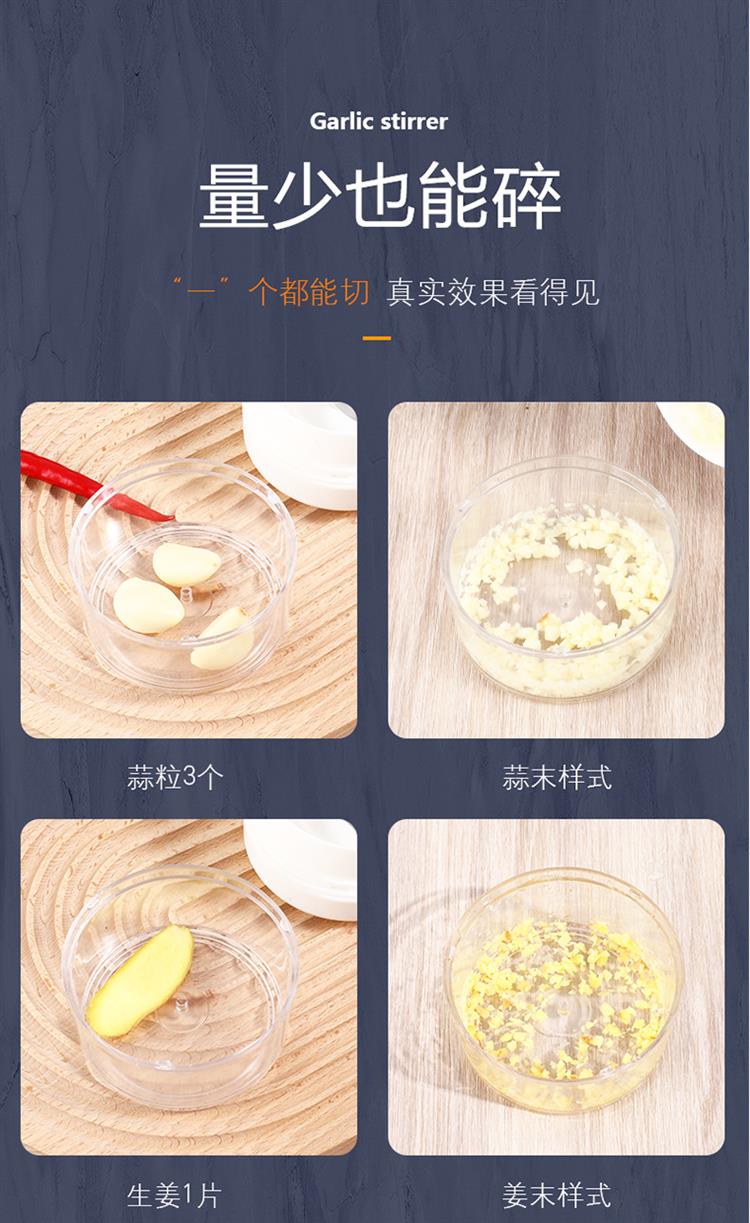 Garlic stirrer

量少也能碎

“一”个都能切 真实效果看得见

蒜粒3个

蒜末样式

生姜1片

姜末样式