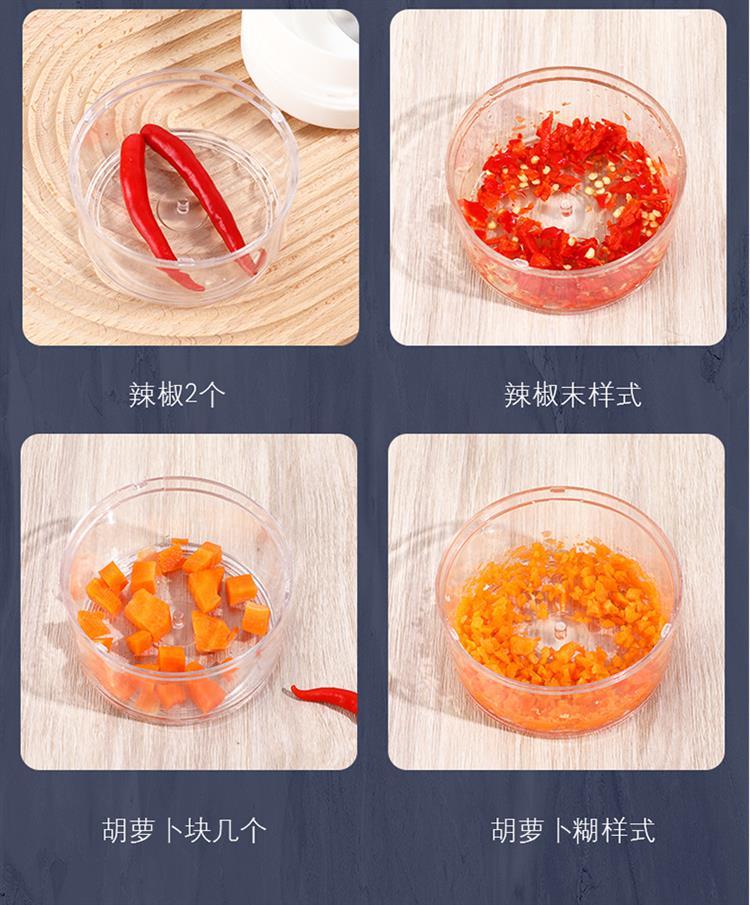 辣椒2个

辣椒末样式

胡萝卜块几个

胡萝卜糊样式