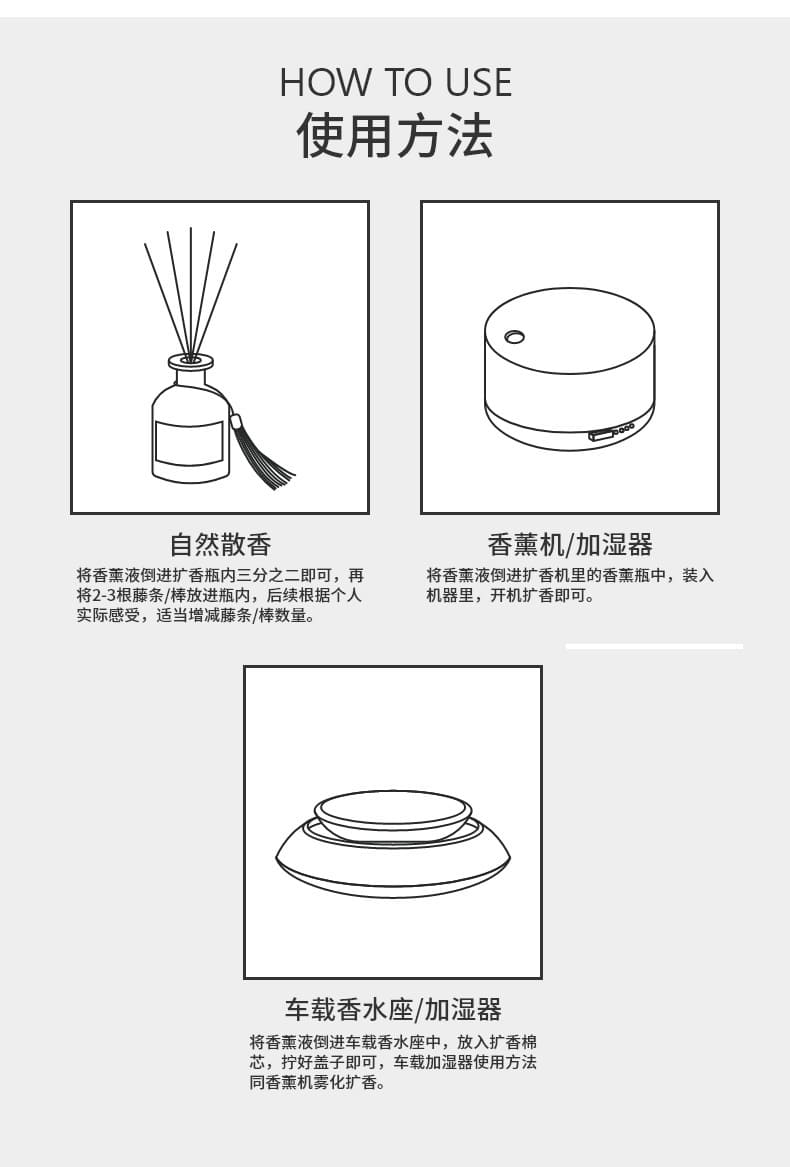 HOW TO USE
使用方法

自然散香
将香薰液倒进扩香瓶内三分之二即可，再将2-3根藤条/棒放进瓶内，后续根据个人实际感受，适当增减藤条/棒数量。

香薰机/加湿器
将香薰液倒进扩香机里的香薰瓶中，装入机器里，开机扩香即可。

车载香水座/加湿器
将香薰液倒进车载香水座中，放入扩香棉芯，拧好盖子即可，车载加湿器使用方法同香薰机雾化扩香。