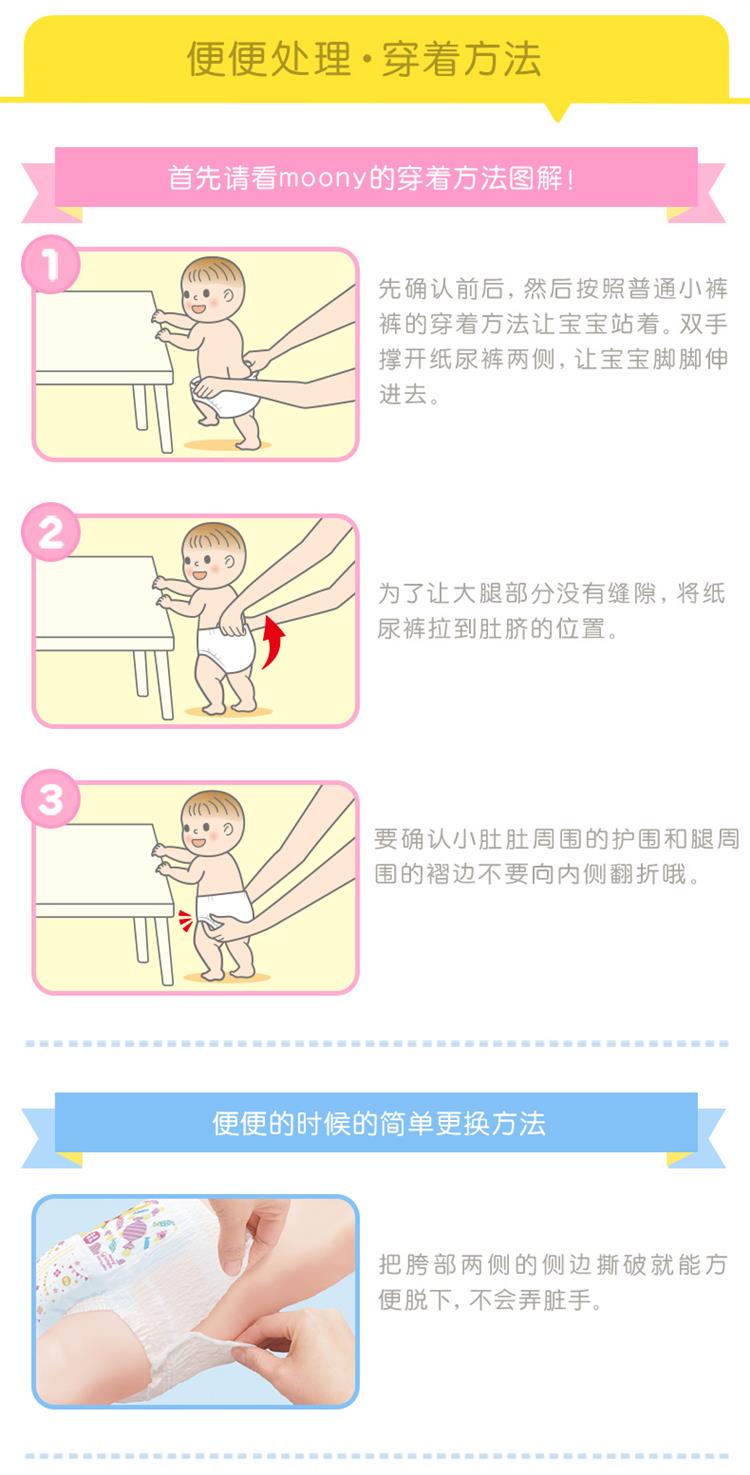 便便处理·穿着方法

首先请看moony的穿着方法图解!

1

先确认前后，然后按照普通小裤裤的穿着方法让宝宝站着。双手撑开纸尿裤两侧，让宝宝脚脚伸进去。

2

为了让大腿部分没有缝隙，将纸尿裤拉到肚脐的位置。

3

要确认小肚肚周围的护围和腿周围的褶边不要向内侧翻折哦。

便便的时候的简单更换方法

把胯部两侧的侧边撕破就能方便脱下，不会弄脏手。