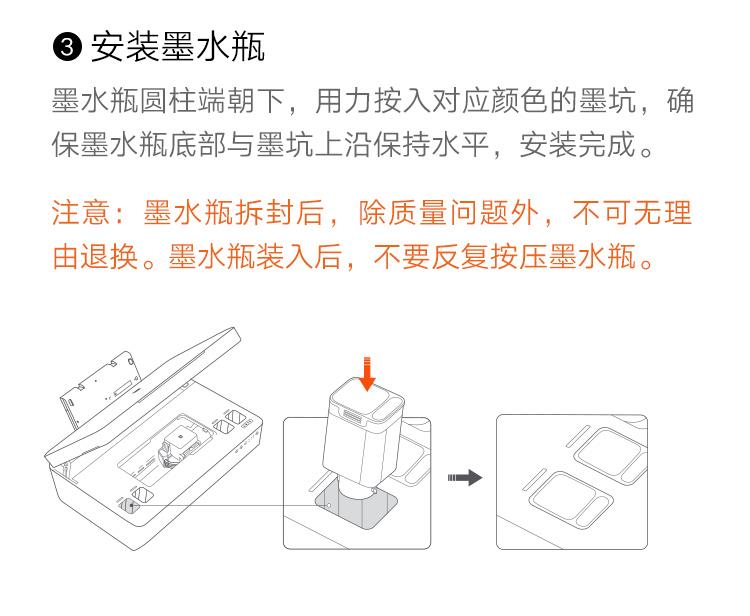 ❸ 安装墨水瓶

墨水瓶圆柱端朝下，用力按入对应颜色的墨坑，确保墨水瓶底部与墨坑上沿保持水平，安装完成。

注意：墨水瓶拆封后，除质量问题外，不可无理由退换。墨水瓶装入后，不要反复按压墨水瓶。