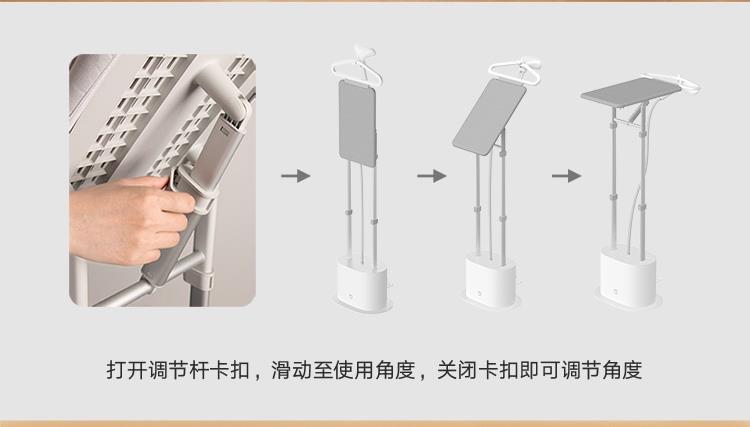 打开调节杆卡扣，滑动至使用角度，关闭卡扣即可调节角度