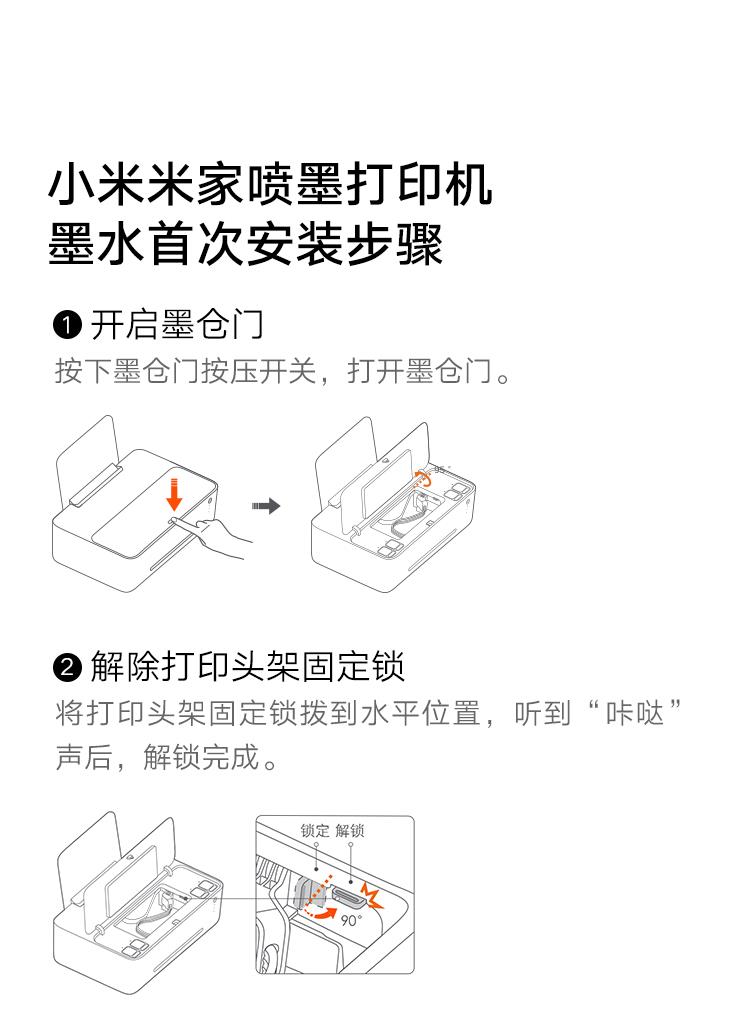 小米米家喷墨打印机
墨水首次安装步骤

❶ 开启墨仓门
按下墨仓门按压开关，打开墨仓门。

❷ 解除打印头架固定锁
将打印头架固定锁拨到水平位置，听到“咔哒”声后，解锁完成。

锁定 解锁
90°