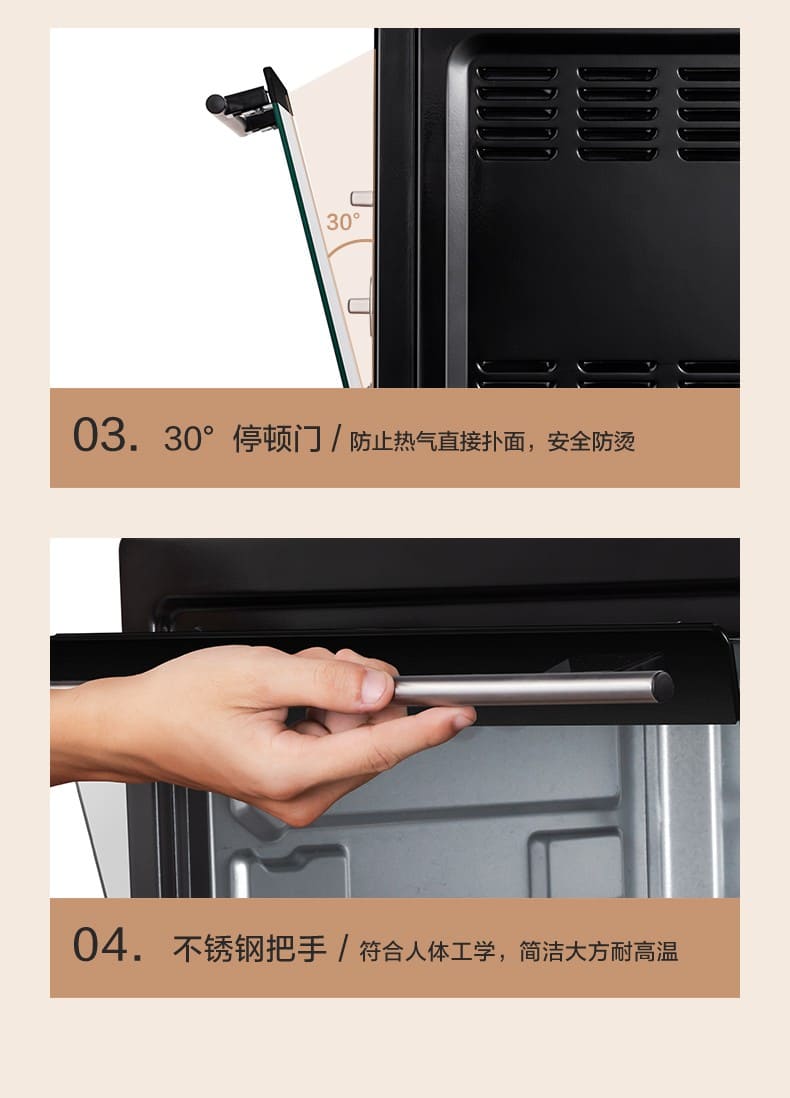 30°

03. 30° 停顿门 / 防止热气直接扑面，安全防烫

04. 不锈钢把手 / 符合人体工学，简洁大方耐高温