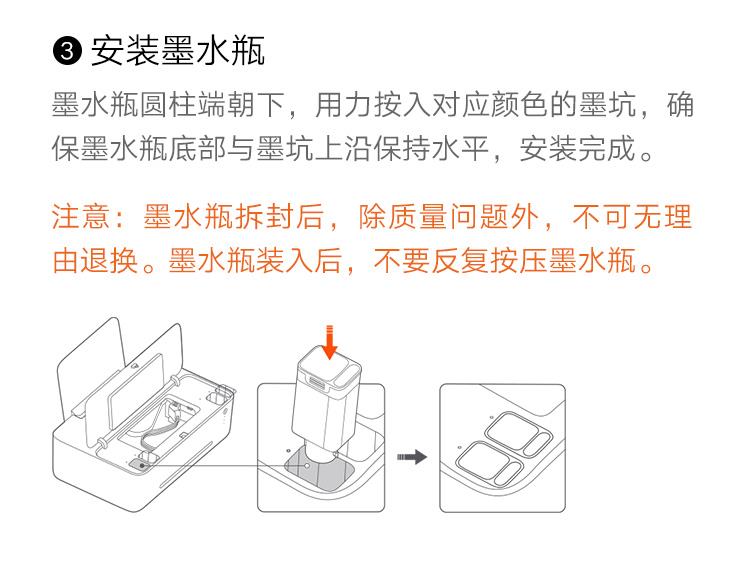 ❸ 安装墨水瓶

墨水瓶圆柱端朝下，用力按入对应颜色的墨坑，确保墨水瓶底部与墨坑上沿保持水平，安装完成。

注意：墨水瓶拆封后，除质量问题外，不可无理由退换。墨水瓶装入后，不要反复按压墨水瓶。