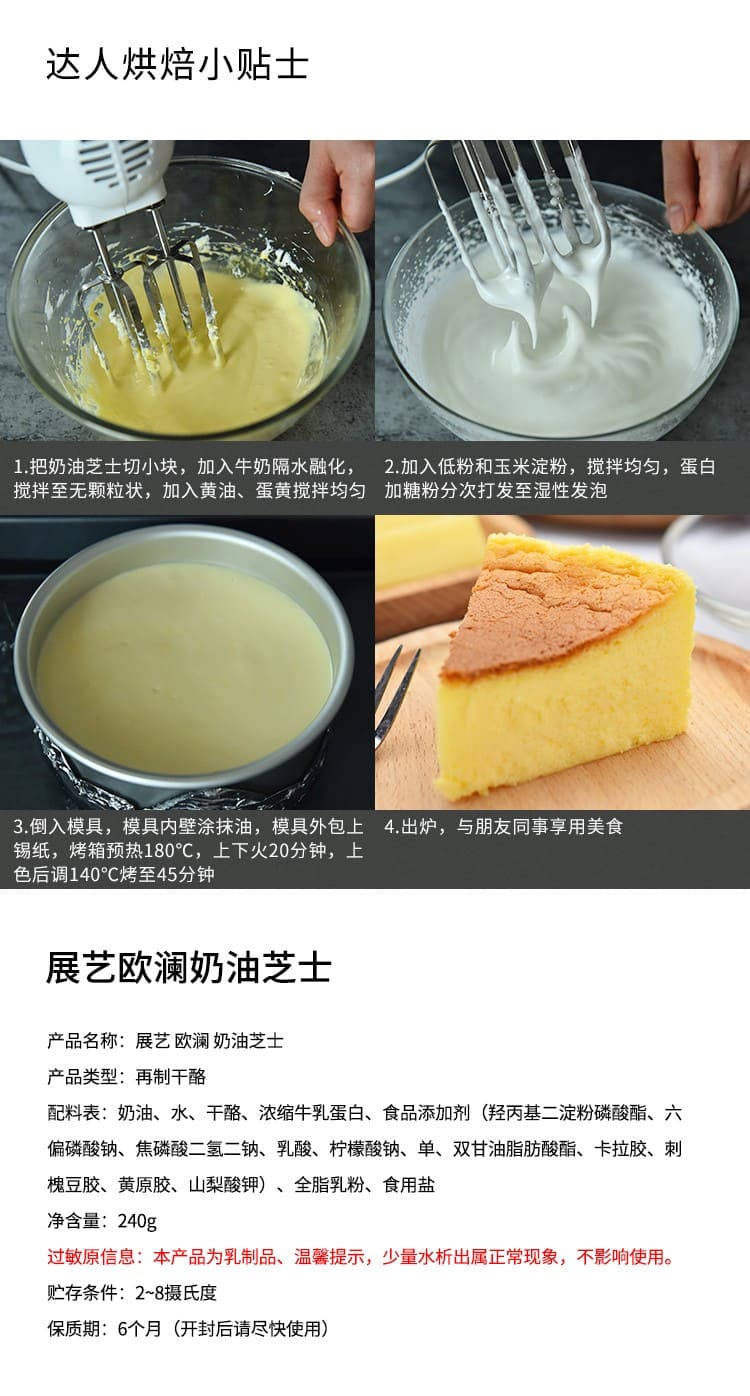 达人烘焙小贴士

1.把奶油芝士切小块，加入牛奶隔水融化，搅拌至无颗粒状，加入黄油、蛋黄搅拌均匀

2.加入低粉和玉米淀粉，搅拌均匀，蛋白加糖粉分次打发至湿性发泡

3.倒入模具，模具内壁涂抹油，模具外包上锡纸，烤箱预热180°C，上下火20分钟，上色后调140°C烤至45分钟

4.出炉，与朋友同事享用美食

展艺欧澜奶油芝士

产品名称：展艺 欧澜 奶油芝士

产品类型：再制干酪

配料表：奶油、水、干酪、浓缩牛乳蛋白、食品添加剂（羟丙基二淀粉磷酸酯、六偏磷酸钠、焦磷酸二氢二钠、乳酸、柠檬酸钠、单、双甘油脂肪酸酯、卡拉胶、刺槐豆胶、黄原胶、山梨酸钾）、全脂乳粉、食用盐

净含量：240g

过敏原信息：本产品为乳制品、温馨提示，少量水析出属正常现象，不影响使用。

贮存条件：2~8摄氏度

保质期：6个月（开封后请尽快使用）