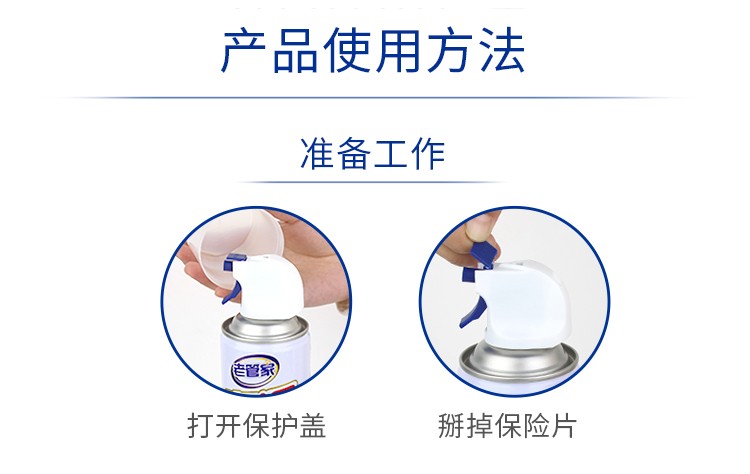 产品使用方法

准备工作

老管家

打开保护盖

掰掉保险片