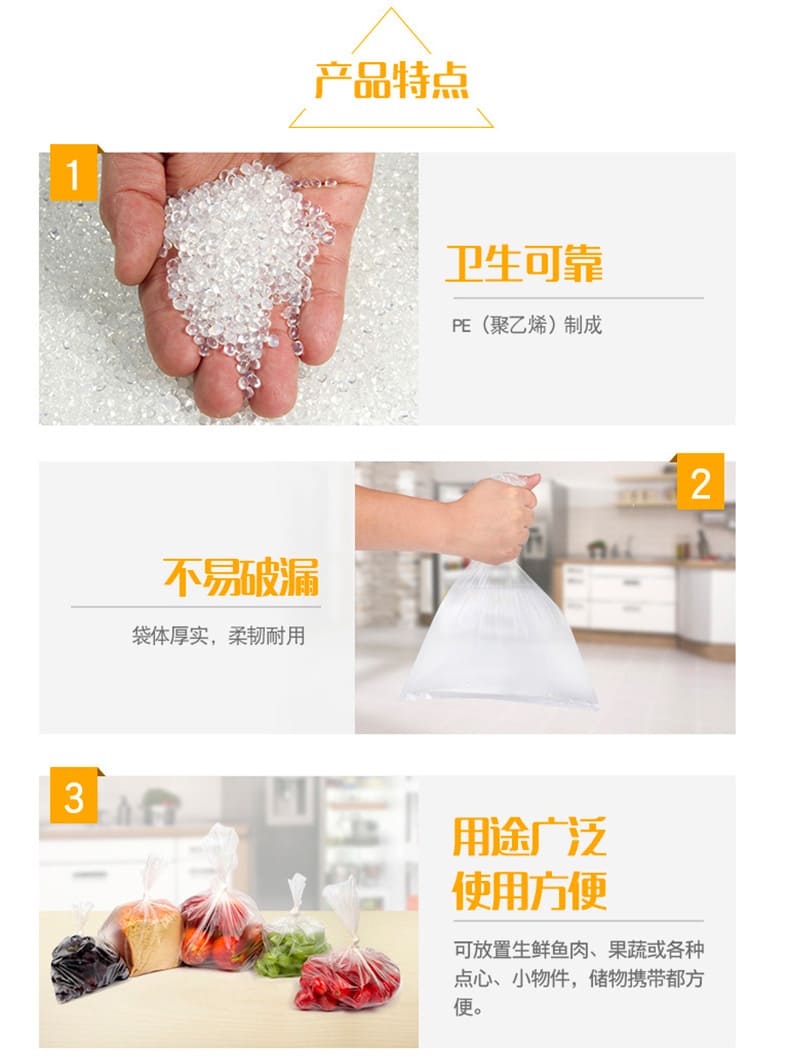 产品特点

1

卫生可靠

PE（聚乙烯）制成

2

不易破漏

袋体厚实，柔韧耐用

3

用途广泛
使用方便

可放置生鲜鱼肉、果蔬或各种点心、小物件，储物携带都方便。