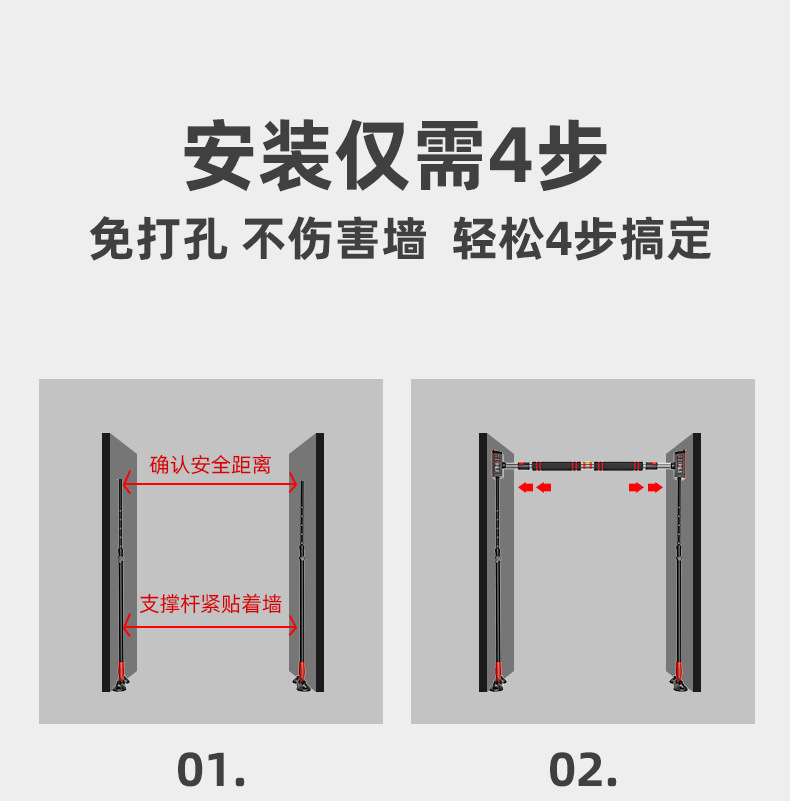 安装仅需4步

免打孔 不伤害墙 轻松4步搞定

确认安全距离

支撑杆紧贴着墙

01.

02.