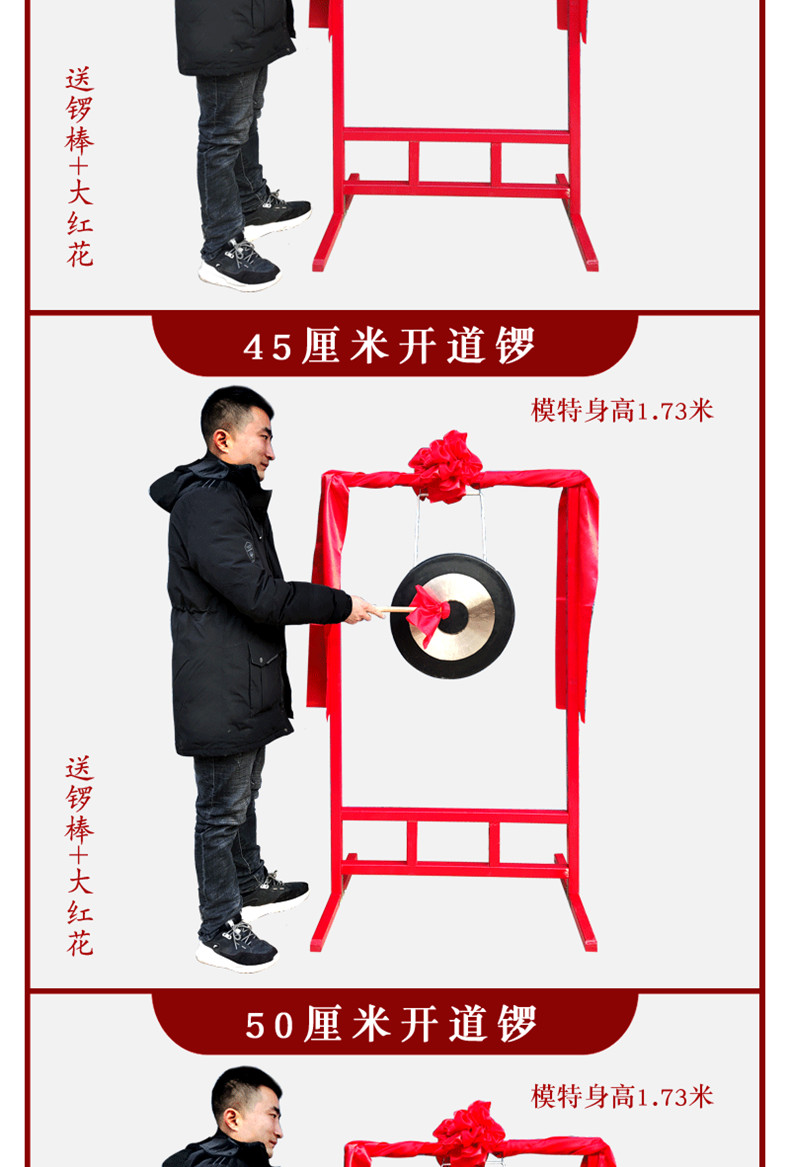 送锣棒+大红花

45厘米开道锣

模特身高1.73米

送锣棒+大红花

50厘米开道锣

模特身高1.73米