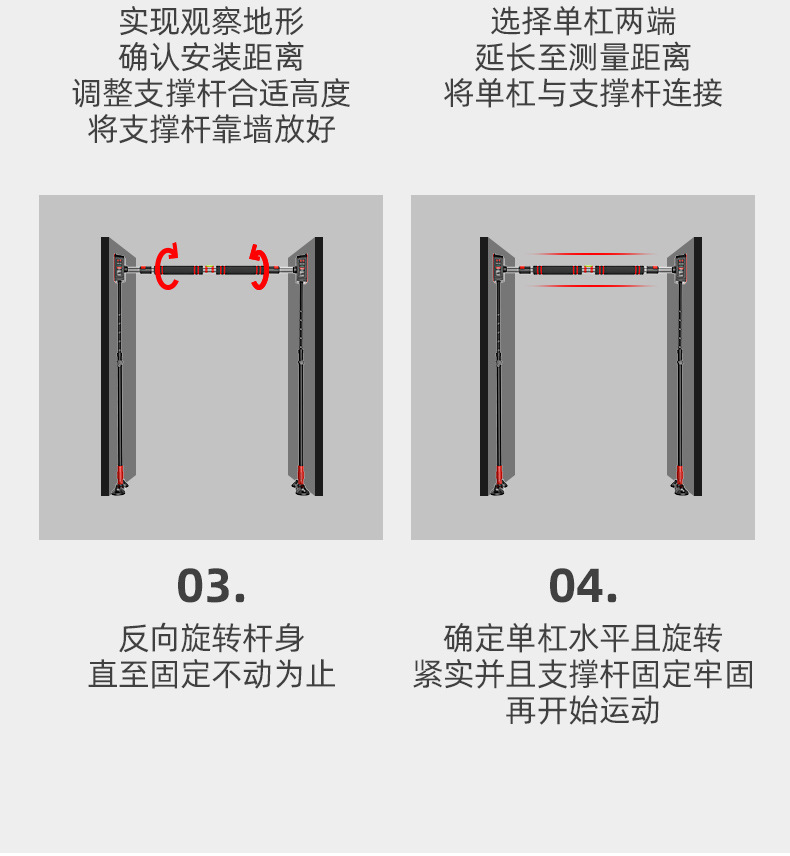 实现观察地形
确认安装距离
调整支撑杆合适高度
将支撑杆靠墙放好

选择单杠两端
延长至测量距离
将单杠与支撑杆连接

03.

反向旋转杆身
直至固定不动为止

04.

确定单杠水平且旋转
紧实并且支撑杆固定牢固
再开始运动