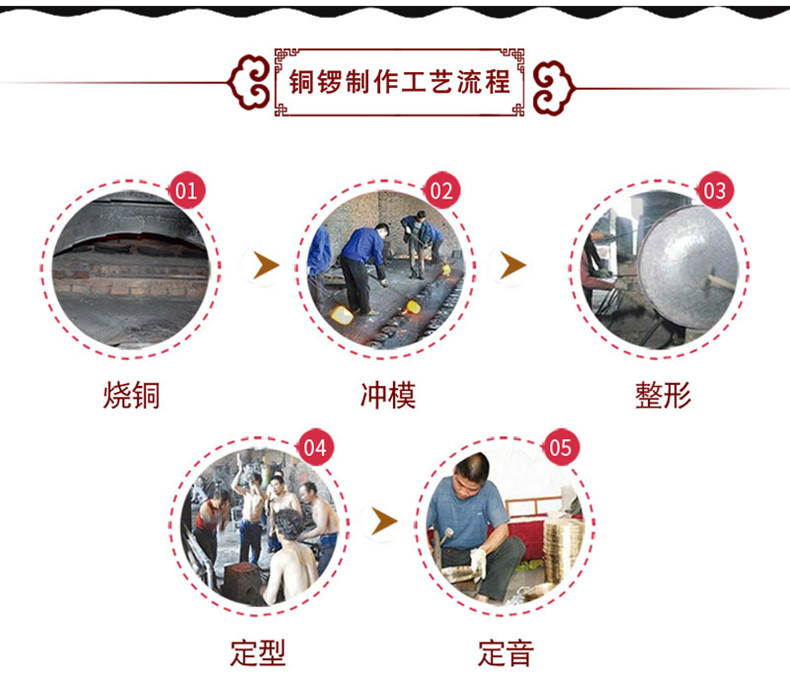 铜锣制作工艺流程

01
烧铜

02
冲模

03
整形

04
定型

05
定音