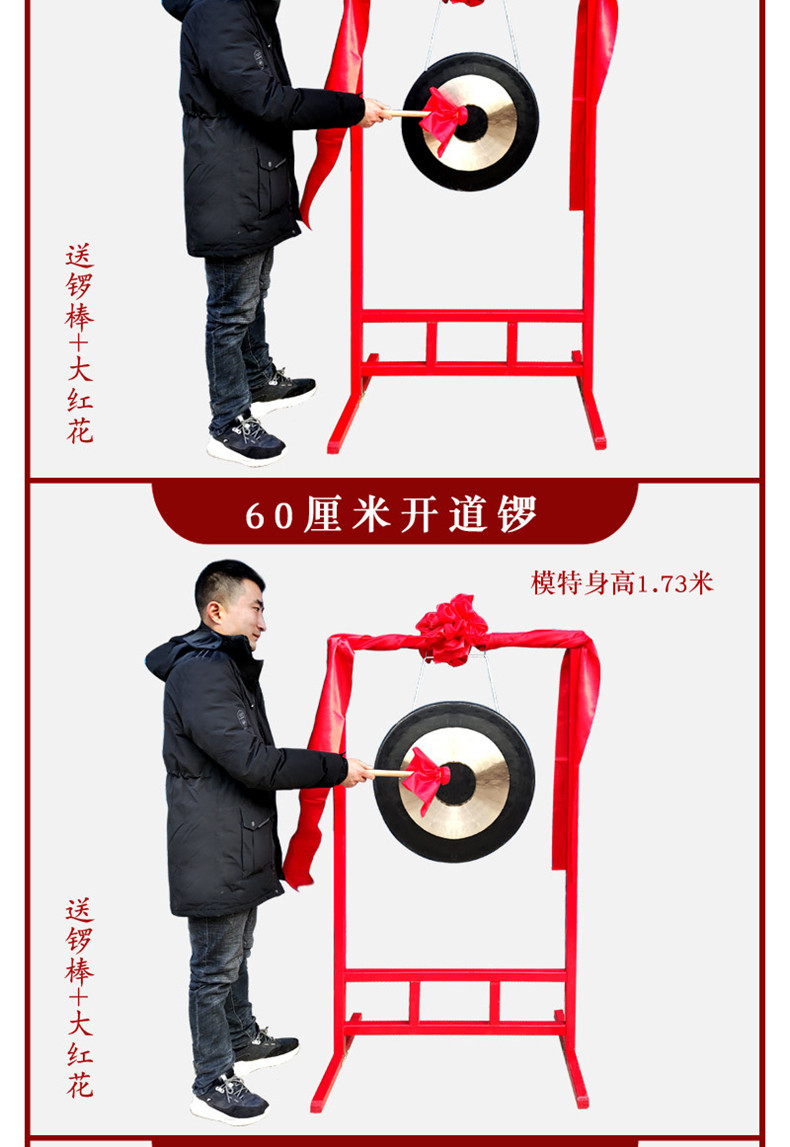 送锣棒+大红花

60厘米开道锣

模特身高1.73米

送锣棒+大红花