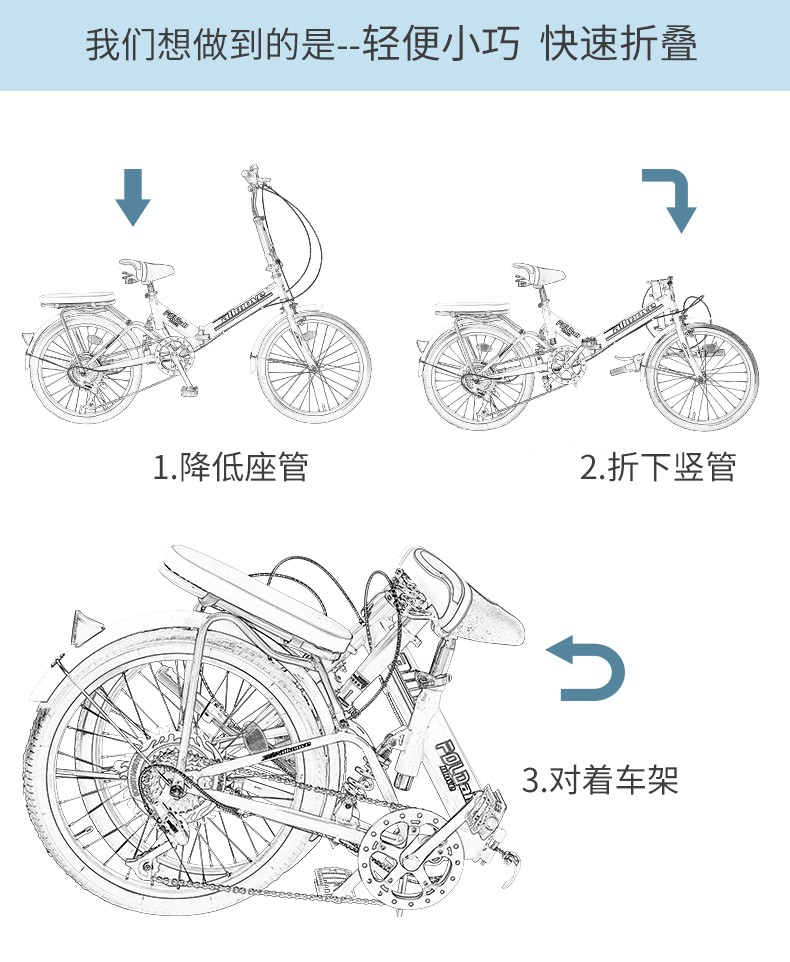 我们想做到的是--轻便小巧 快速折叠

1.降低座管

2.折下竖管

3.对着车架