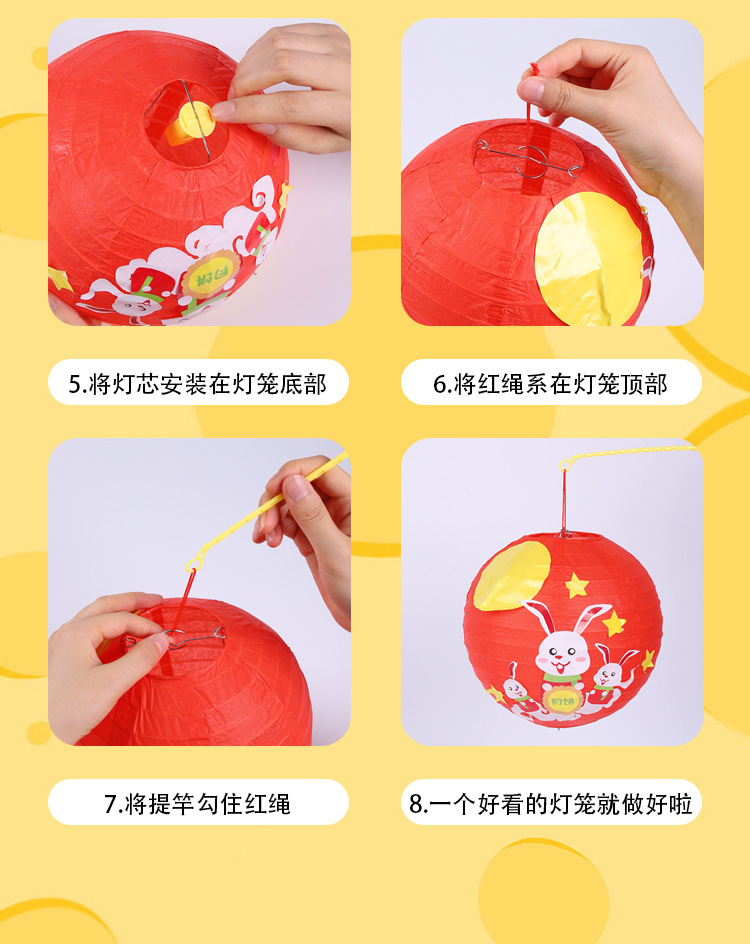 月饼

5.将灯芯安装在灯笼底部

6.将红绳系在灯笼顶部

月饼

7.将提竿勾住红绳

8.一个好看的灯笼就做好啦