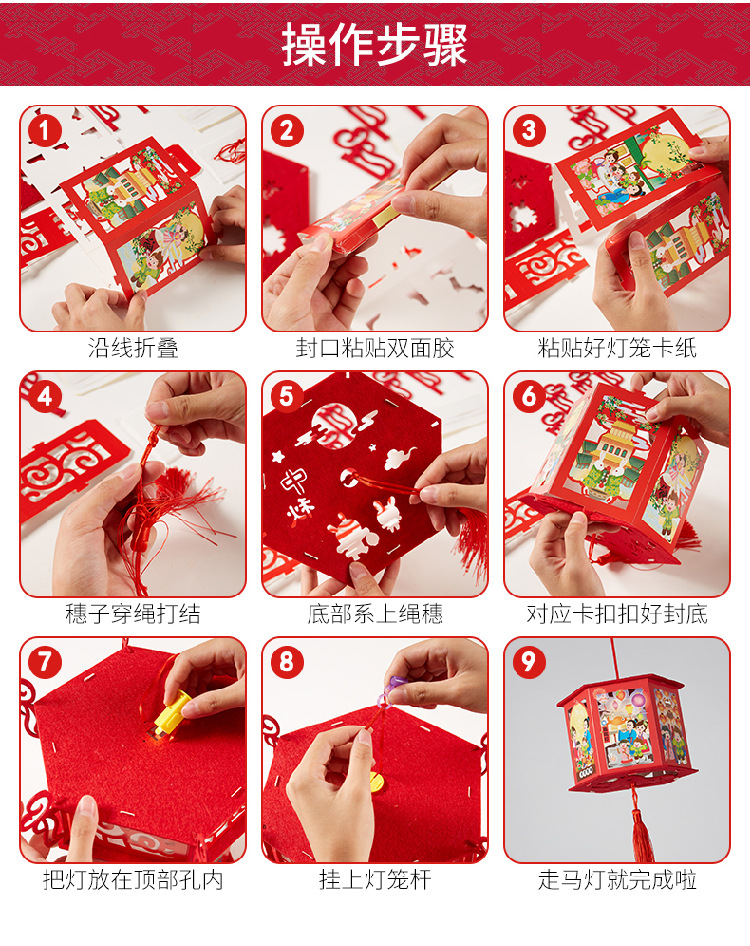 操作步骤

1
沿线折叠

2
封口粘贴双面胶

3
粘贴好灯笼卡纸

4
穗子穿绳打结

5
中秋
底部系上绳穗

6
对应卡扣扣好封底

7
把灯放在顶部孔内

8
挂上灯笼杆

9
走马灯就完成啦