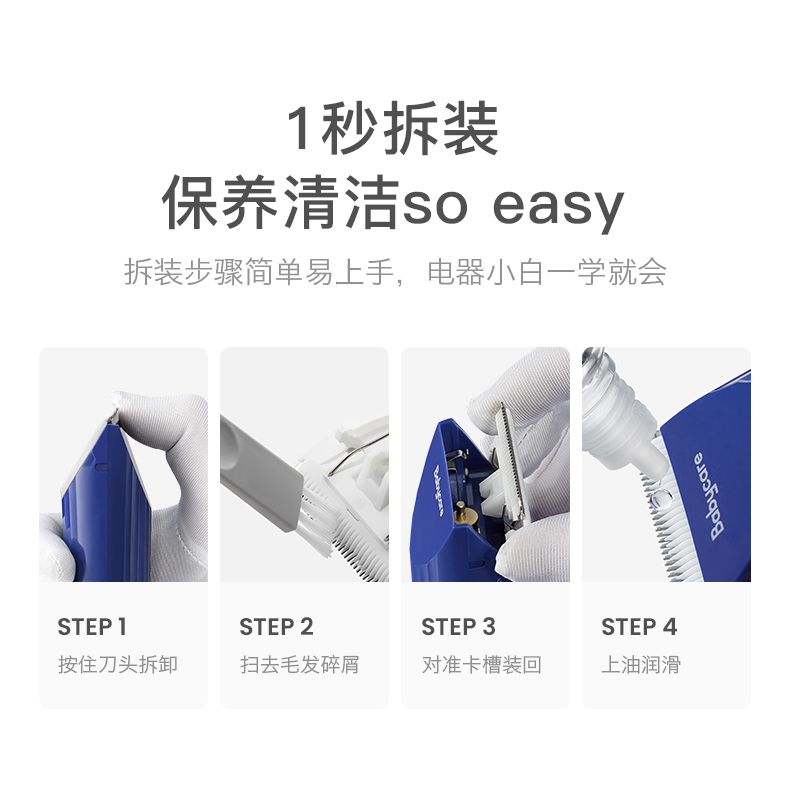 1秒拆装
保养清洁so easy
拆装步骤简单易上手，电器小白一学就会

Babycare

Babycare

STEP 1
按住刀头拆卸

STEP 2
扫去毛发碎屑

STEP 3
对准卡槽装回

STEP 4
上油润滑