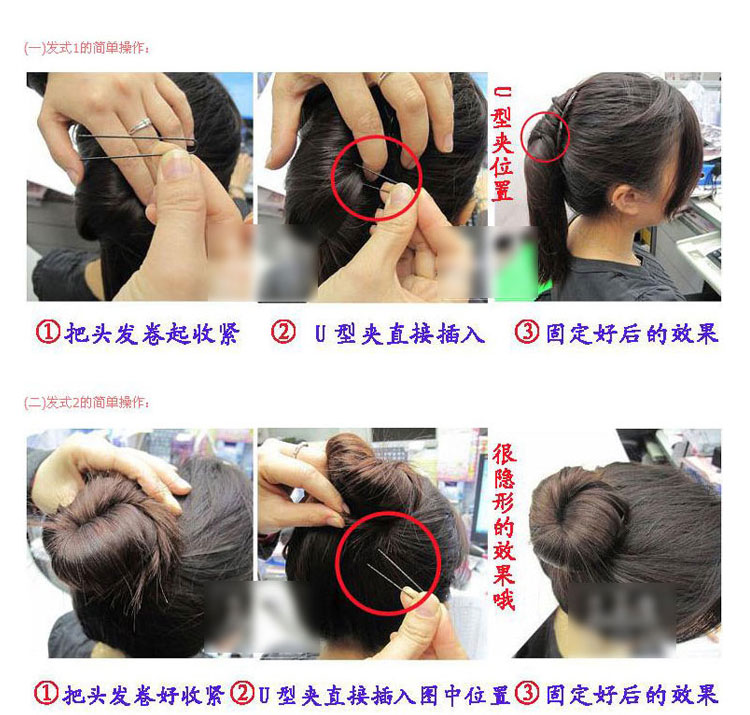 (一)发式1的简单操作：

U型夹位置

①把头发卷起收紧 ② U型夹直接插入 ③固定好后的效果

(二)发式2的简单操作：

很隐形的效果哦

①把头发卷好收紧 ②U型夹直接插入图中位置 ③固定好后的效果