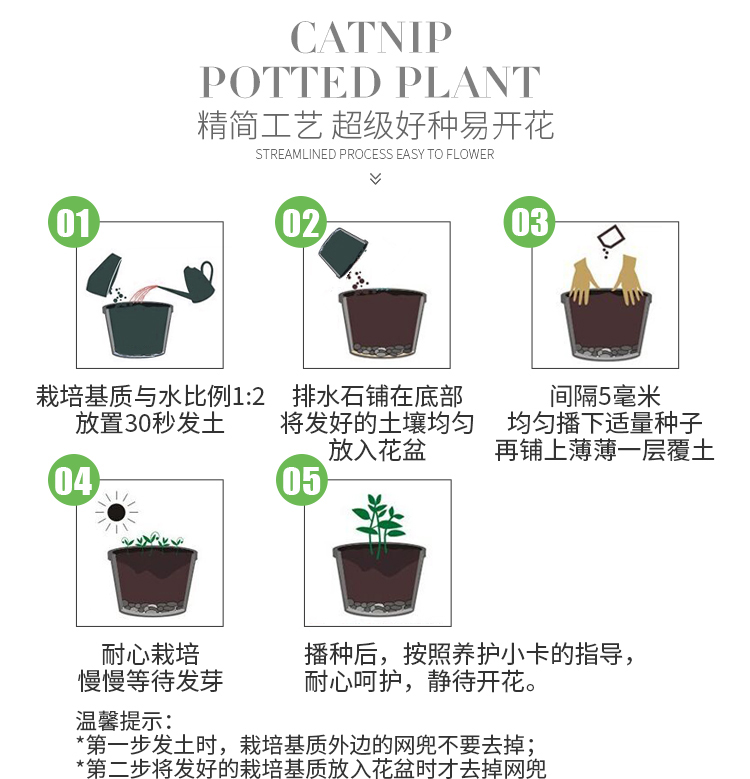 CATNIP
POTTED PLANT
精简工艺 超级好种易开花
STREAMLINED PROCESS EASY TO FLOWER

01
栽培基质与水比例1:2
放置30秒发土

02
排水石铺在底部
将发好的土壤均匀
放入花盆

03
间隔5毫米
均匀播下适量种子
再铺上薄薄一层覆土

04
耐心栽培
慢慢等待发芽

05
播种后，按照养护小卡的指导，
耐心呵护，静待开花。

温馨提示：
*第一步发土时，栽培基质外边的网兜不要去掉；
*第二步将发好的栽培基质放入花盆时才去掉网兜