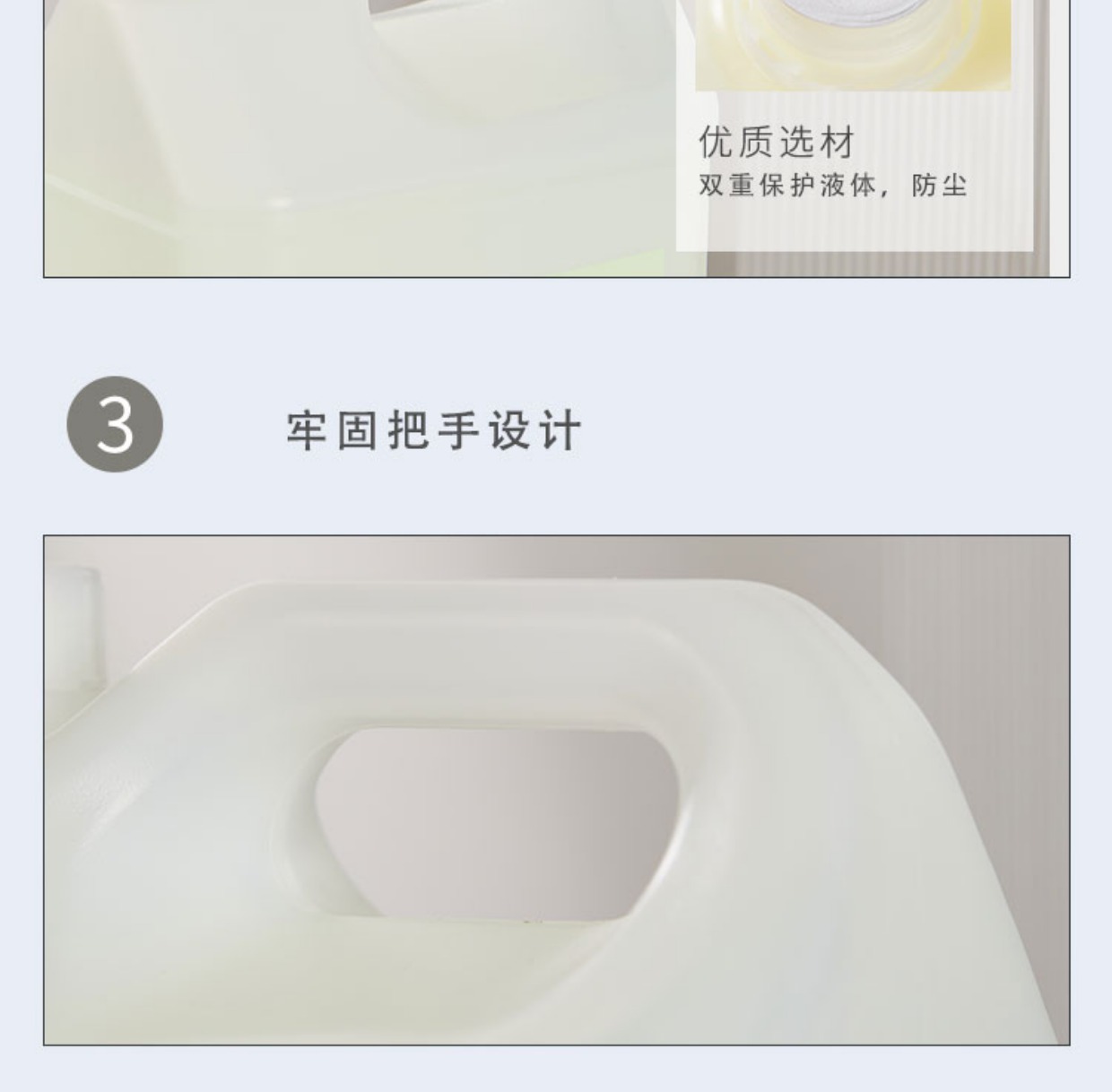 优质选材
双重保护液体，防尘

3

牢固把手设计