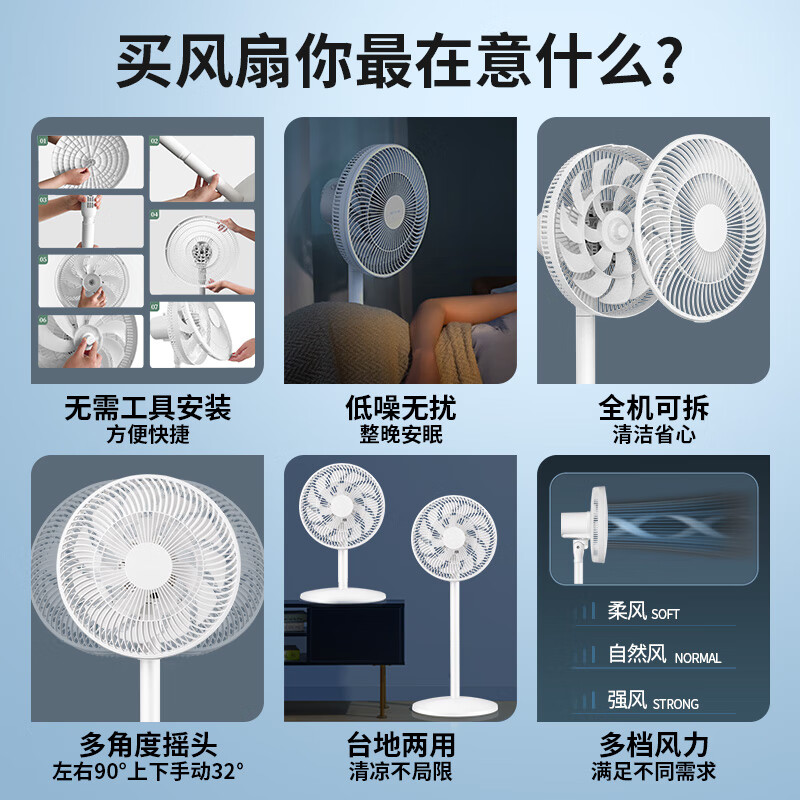 买风扇你最在意什么?

01
02
03
04
05
06
07

无需工具安装
方便快捷

低噪无扰
整晚安眠

全机可拆
清洁省心

柔风 SOFT
自然风 NORMAL
强风 STRONG

多角度摇头
左右90°上下手动32°

台地两用
清凉不局限

多档风力
满足不同需求