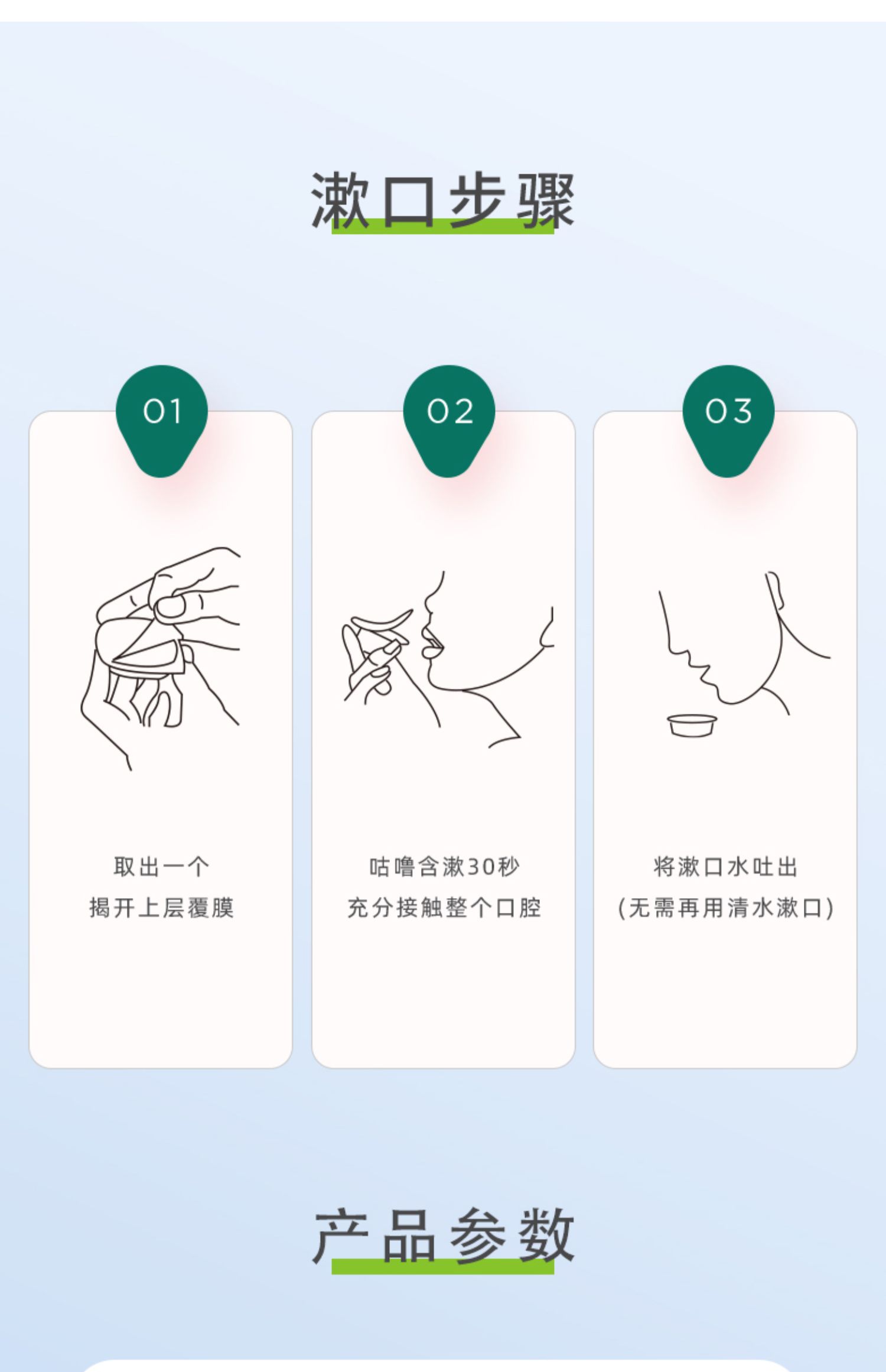 漱口步骤

01

取出一个
揭开上层覆膜

02

咕噜含漱30秒
充分接触整个口腔

03

将漱口水吐出
(无需再用清水漱口)

产品参数