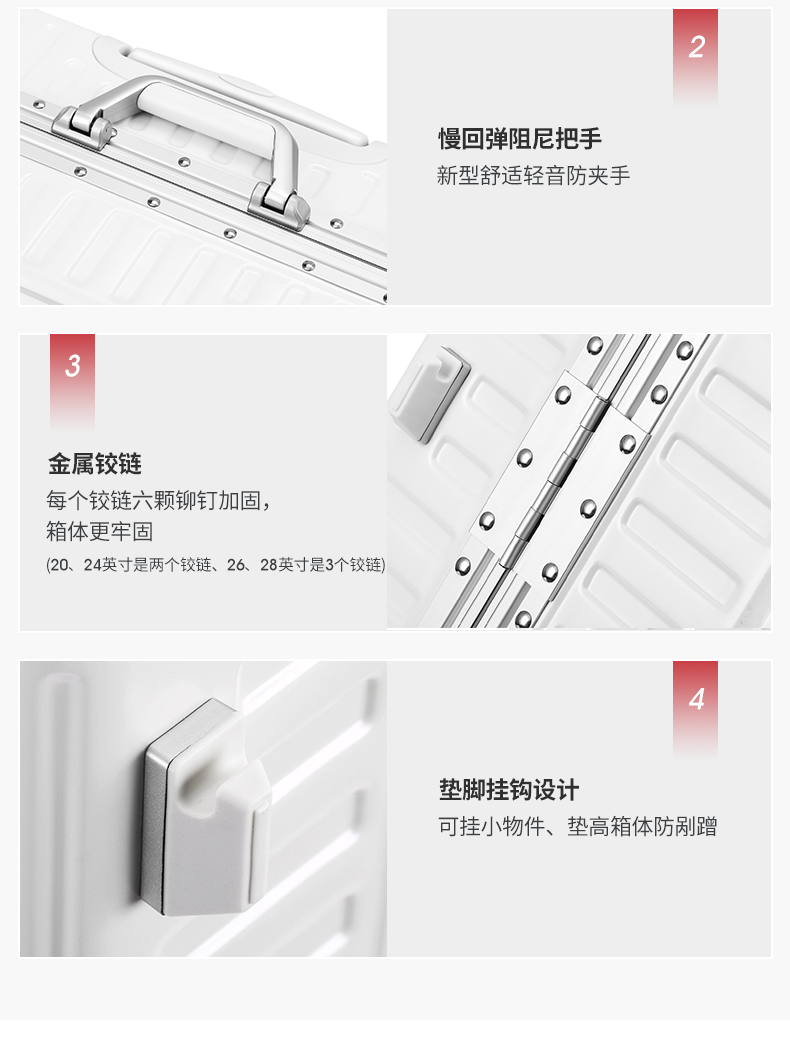 2

慢回弹阻尼把手

新型舒适轻音防夹手

3

金属铰链

每个铰链六颗铆钉加固，
箱体更牢固

(20、24英寸是两个铰链、26、28英寸是3个铰链)

4

垫脚挂钩设计

可挂小物件、垫高箱体防剐蹭