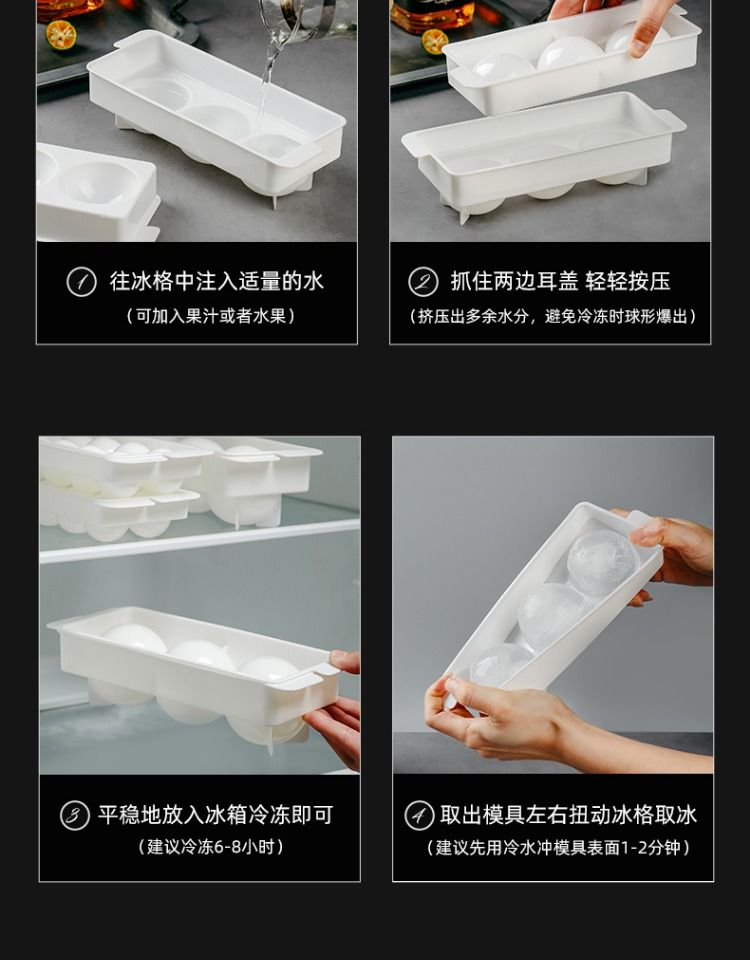 1 往冰格中注入适量的水
（可加入果汁或者水果）

2 抓住两边耳盖 轻轻按压
（挤压出多余水分，避免冷冻时球形爆出）

3 平稳地放入冰箱冷冻即可
（建议冷冻6-8小时）

4 取出模具左右扭动冰格取冰
（建议先用冷水冲模具表面1-2分钟）