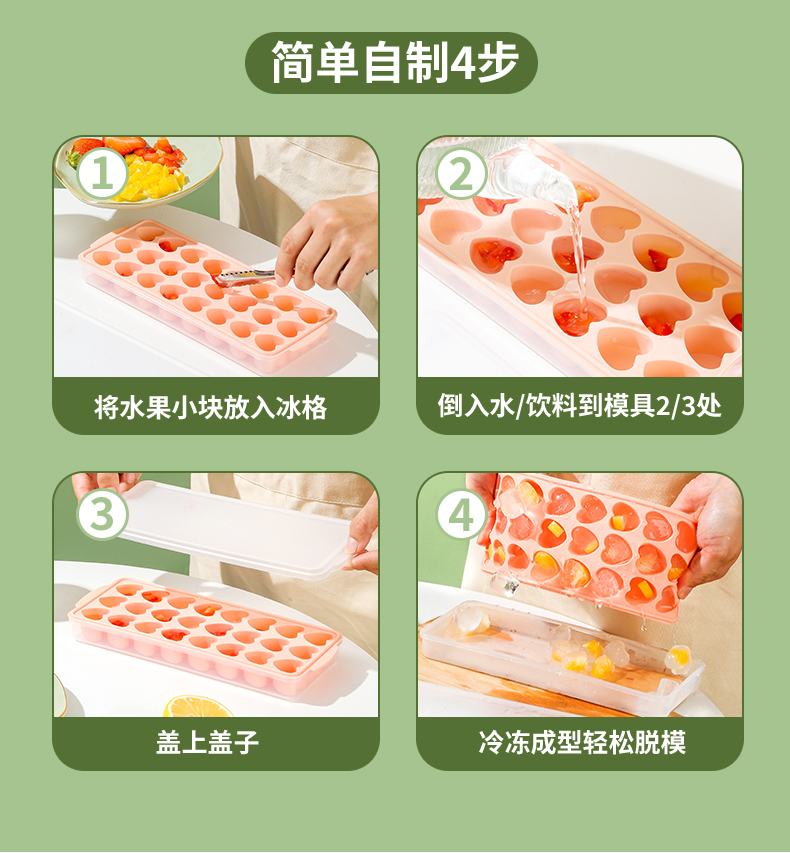 简单自制4步

1
将水果小块放入冰格

2
倒入水/饮料到模具2/3处

3
盖上盖子

4
冷冻成型轻松脱模