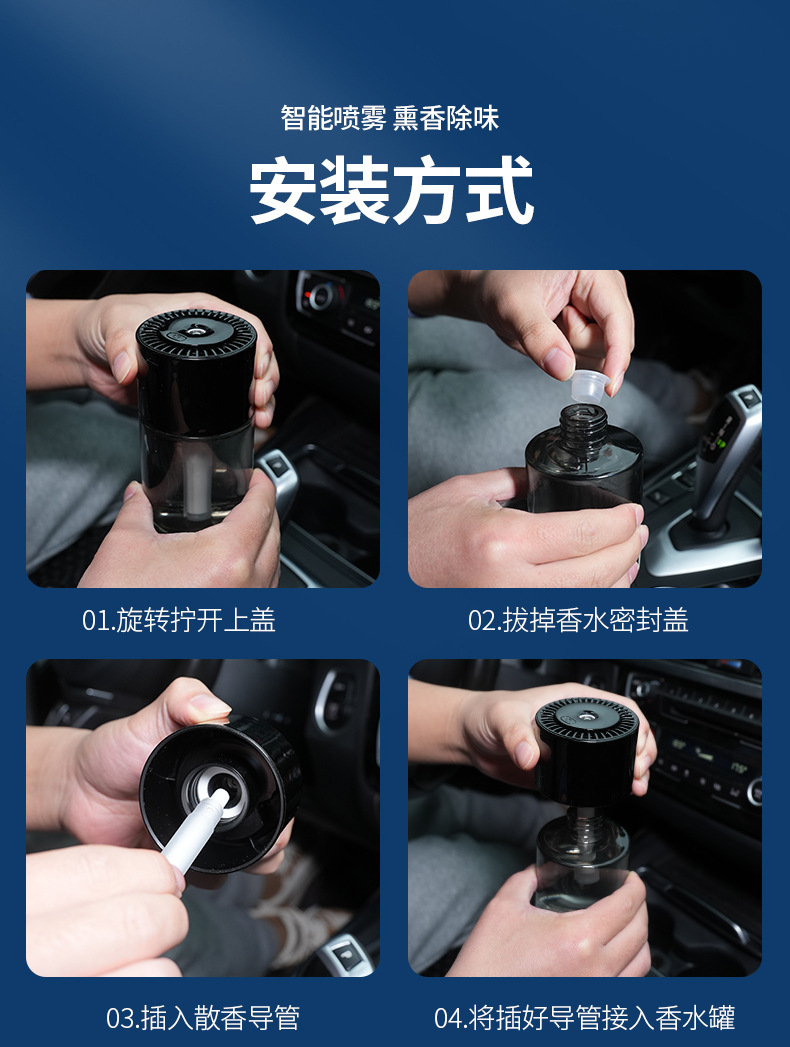 智能喷雾 熏香除味

安装方式

01.旋转拧开上盖

02.拔掉香水密封盖

03.插入散香导管

04.将插好导管接入香水罐