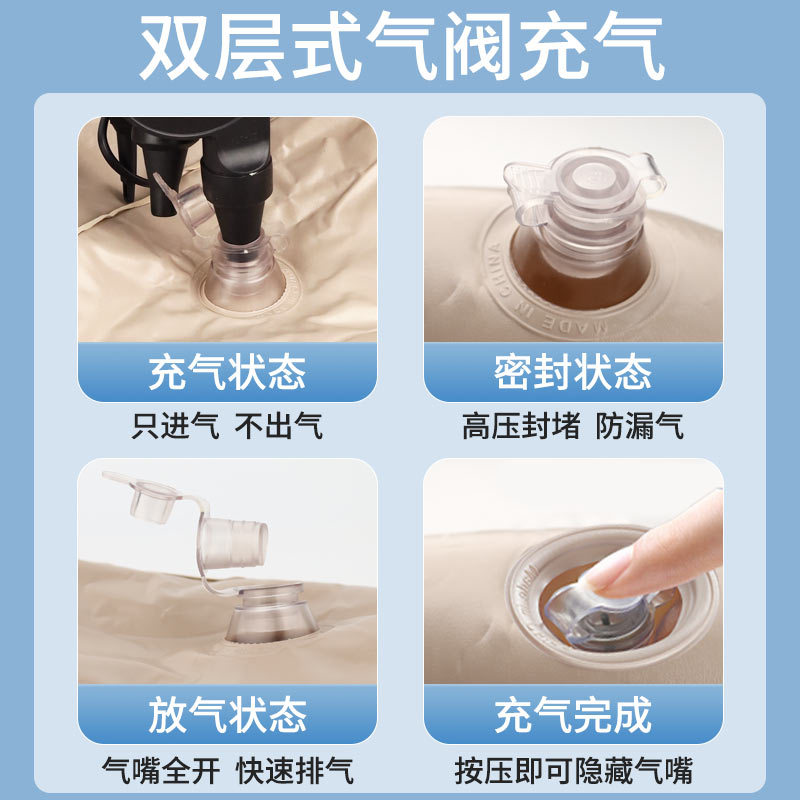 双层式气阀充气

充气状态

只进气 不出气

MADE IN CHINA

密封状态

高压封堵 防漏气

放气状态

气嘴全开 快速排气

充气完成

按压即可隐藏气嘴