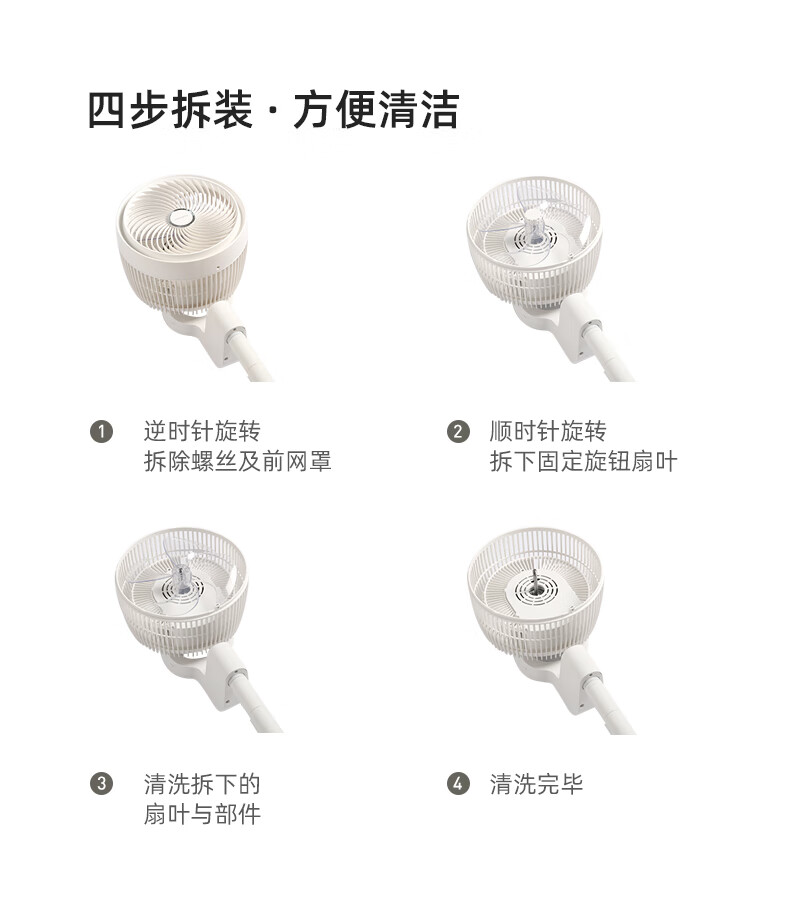 四步拆装 · 方便清洁

1 逆时针旋转
拆除螺丝及前网罩

2 顺时针旋转
拆下固定旋钮扇叶

3 清洗拆下的
扇叶与部件

4 清洗完毕