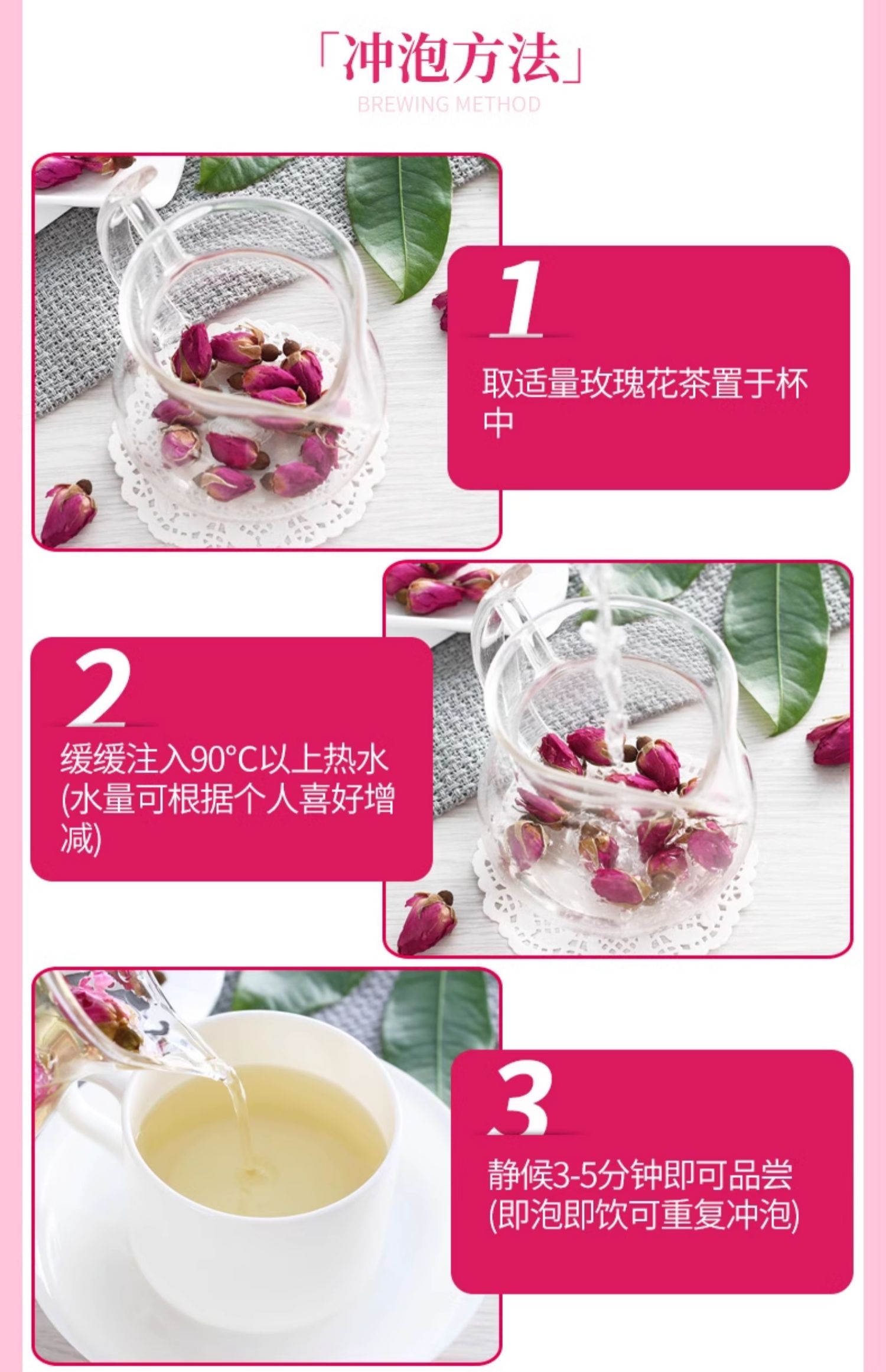 「冲泡方法」
BREWING METHOD

1
取适量玫瑰花茶置于杯中

2
缓缓注入90°C以上热水(水量可根据个人喜好增减)

3
静候3-5分钟即可品尝(即泡即饮可重复冲泡)