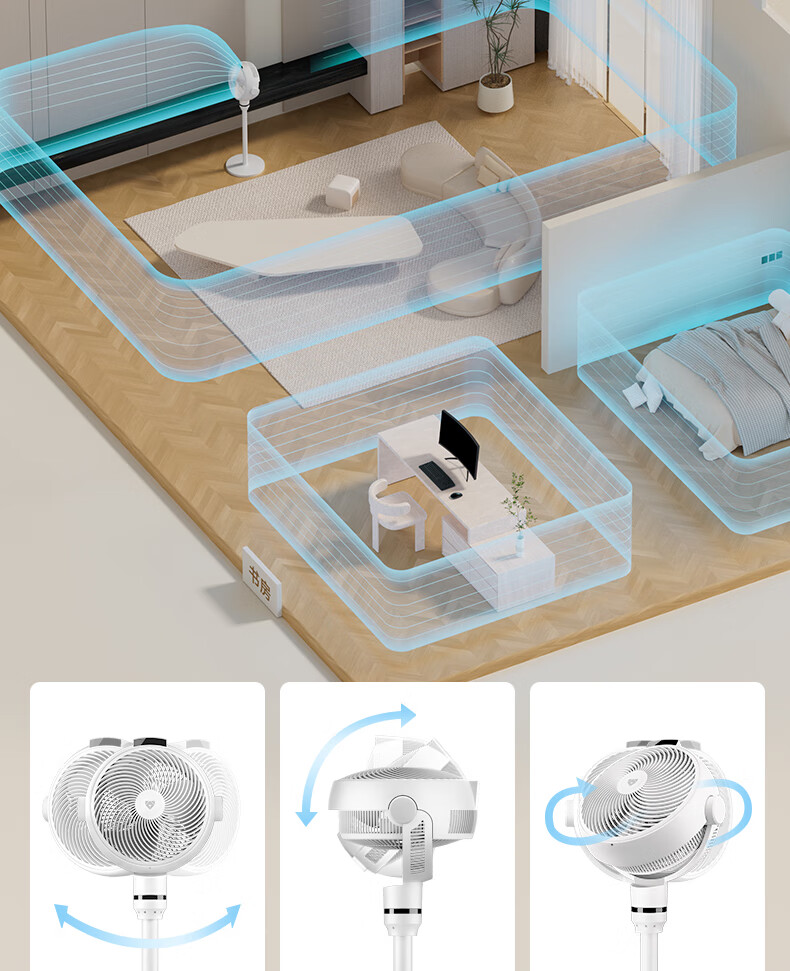 书房