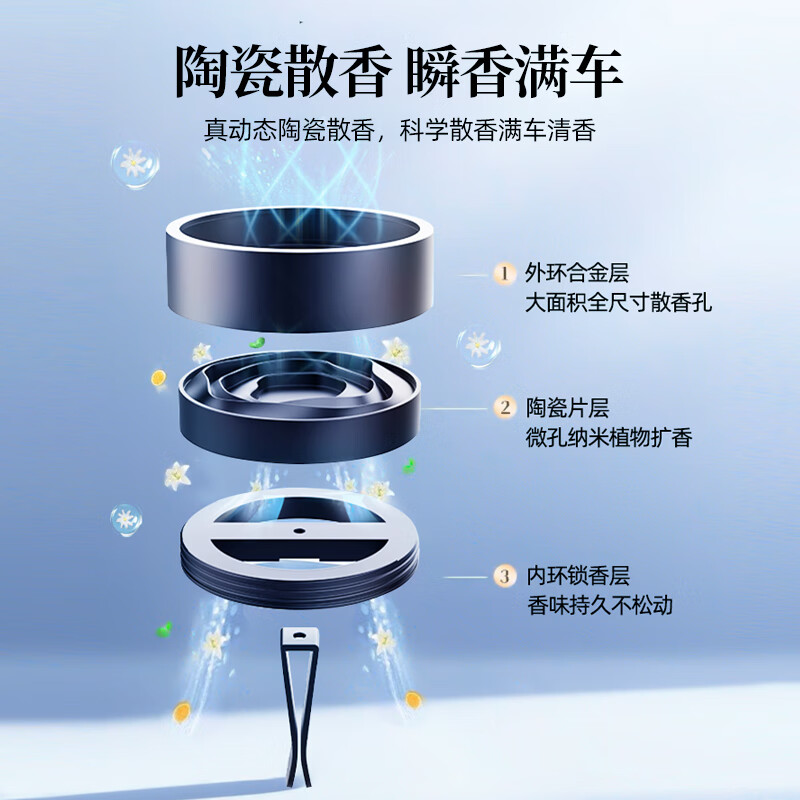 陶瓷散香 瞬香满车

真动态陶瓷散香，科学散香满车清香

1 外环合金层
大面积全尺寸散香孔

2 陶瓷片层
微孔纳米植物扩香

3 内环锁香层
香味持久不松动