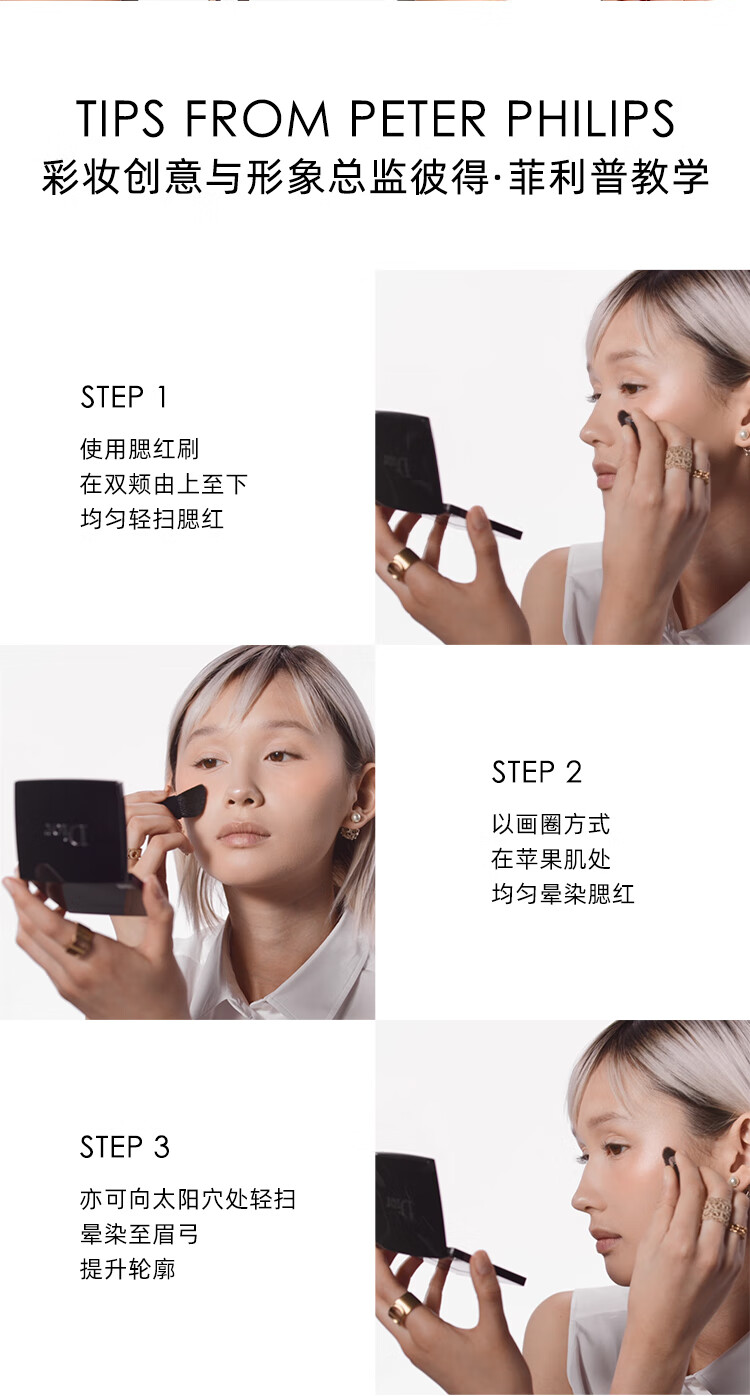 TIPS FROM PETER PHILIPS
彩妆创意与形象总监彼得·菲利普教学

STEP 1
使用腮红刷
在双颊由上至下
均匀轻扫腮红

Dior

STEP 2
以画圈方式
在苹果肌处
均匀晕染腮红

Dior

STEP 3
亦可向太阳穴处轻扫
晕染至眉弓
提升轮廓

Dior