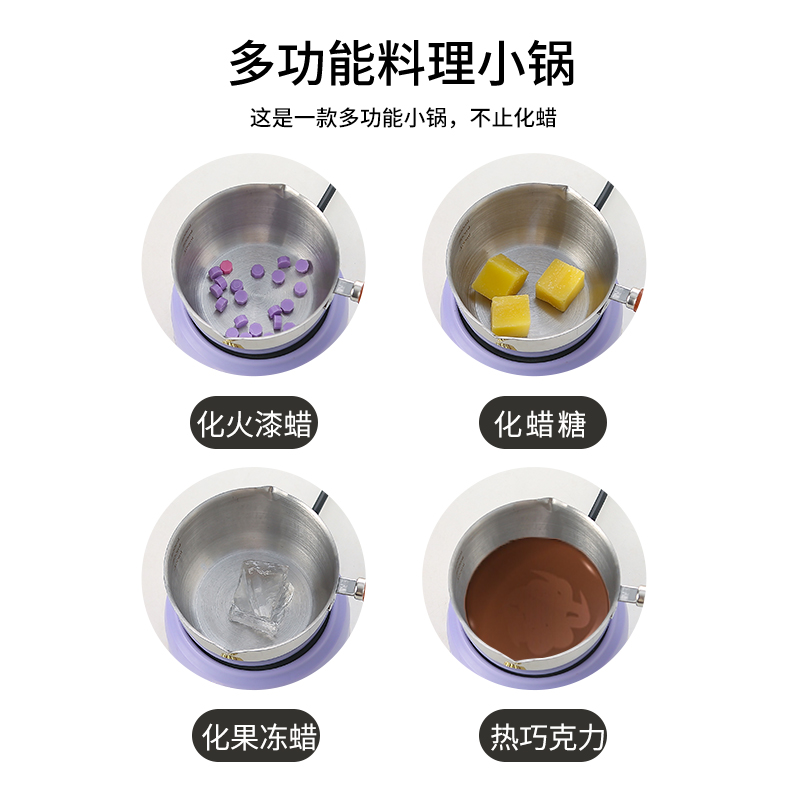 多功能料理小锅

这是一款多功能小锅，不止化蜡

化火漆蜡

化蜡糖

化果冻蜡

热巧克力