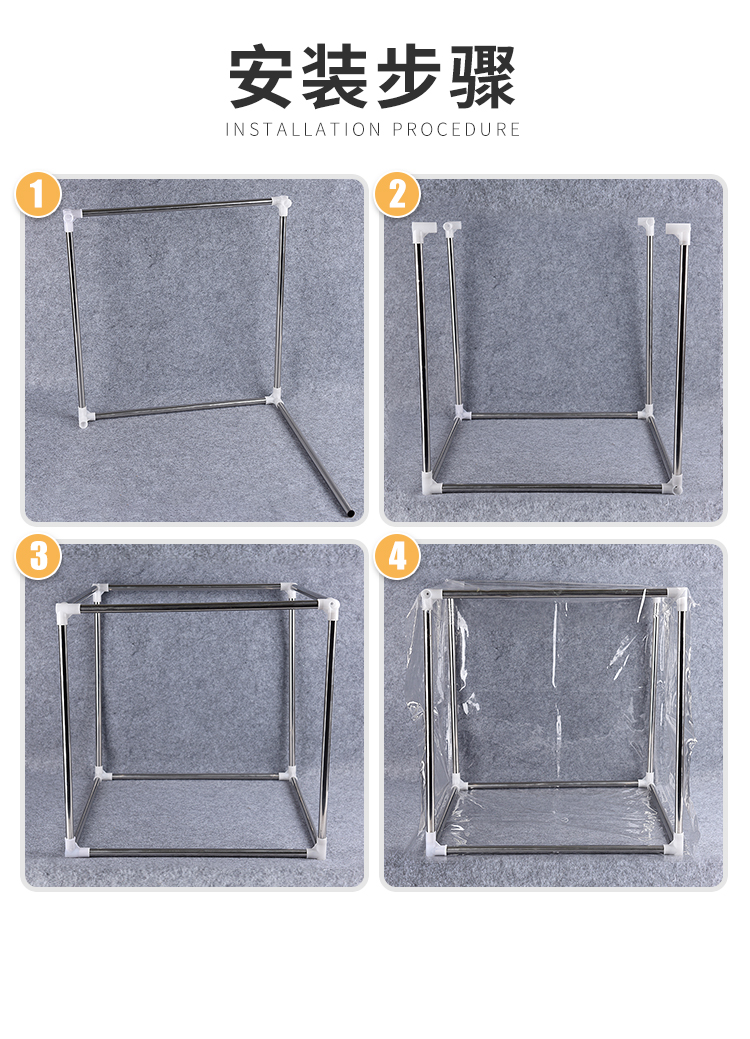 安装步骤
INSTALLATION PROCEDURE

1

2

3

4