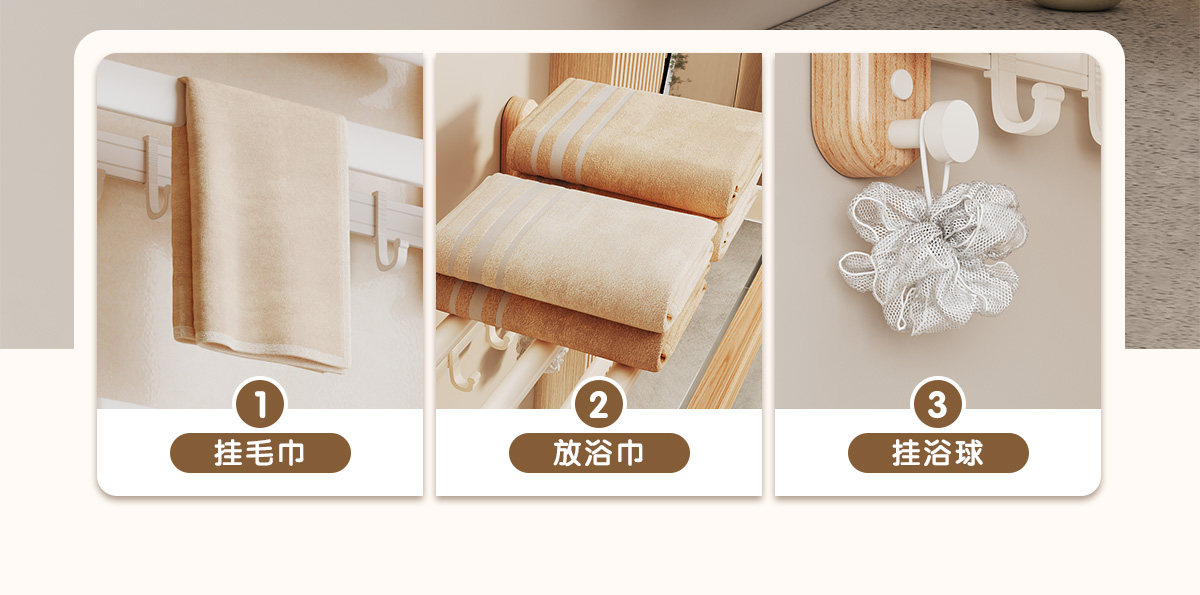 1
挂毛巾

2
放浴巾

3
挂浴球