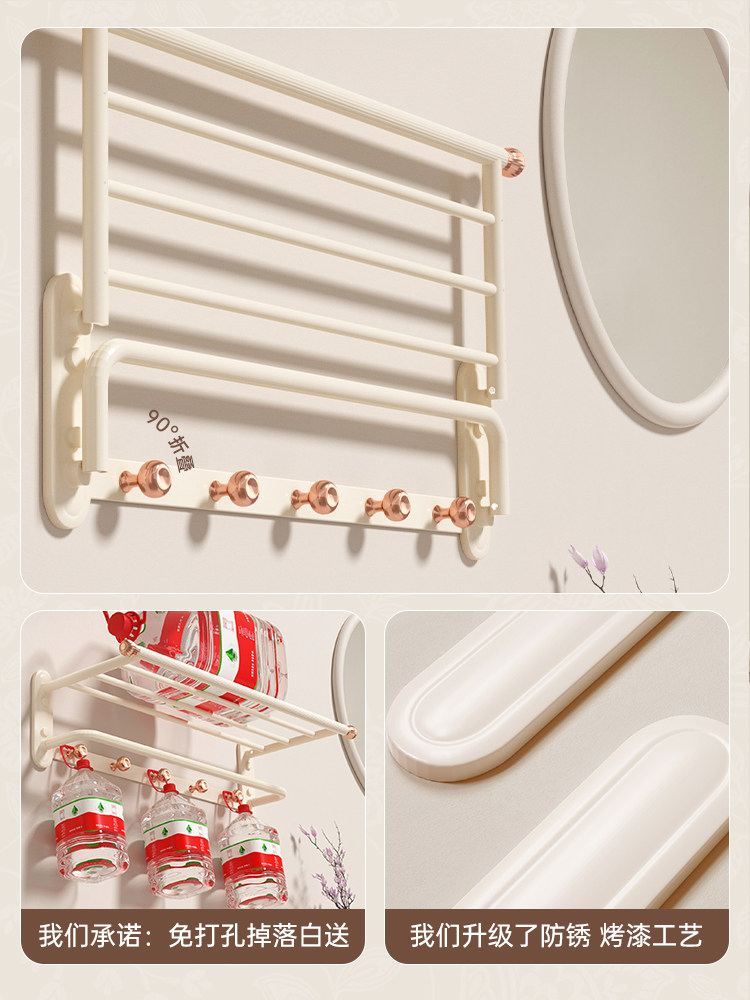 90°折叠

我们承诺：免打孔掉落白送

我们升级了防锈 烤漆工艺