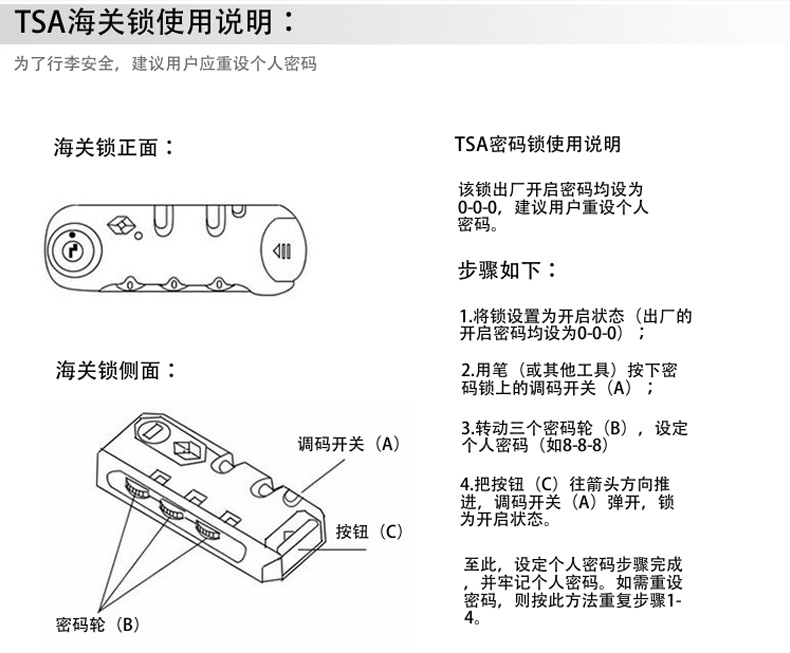 TSA海关锁使用说明：

为了行李安全，建议用户应重设个人密码

海关锁正面：

海关锁侧面：

调码开关（A）

按钮（C）

密码轮（B）

TSA密码锁使用说明

该锁出厂开启密码均设为0-0-0，建议用户重设个人密码。

步骤如下：

1.将锁设置为开启状态（出厂的开启密码均设为0-0-0）；

2.用笔（或其他工具）按下密码锁上的调码开关（A）；

3.转动三个密码轮（B），设定个人密码（如8-8-8）

4.把按钮（C）往箭头方向推进，调码开关（A）弹开，锁为开启状态。

至此，设定个人密码步骤完成，并牢记个人密码。如需重设密码，则按此方法重复步骤1-4。